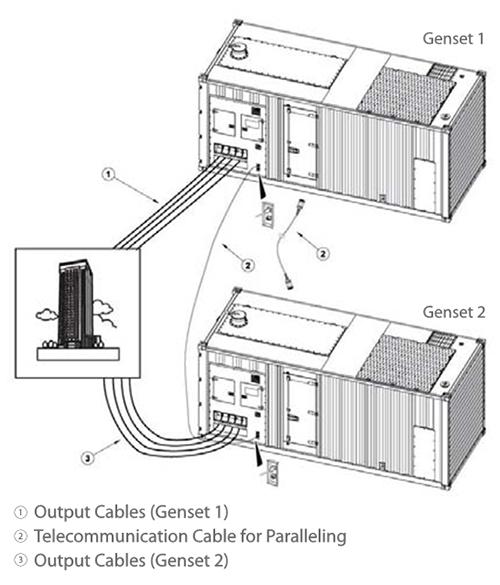 Genset 1

①

②

②

Genset 2

③

① Output Cables (Genset 1)
② Telecommunication Cable for Paralleling
③ Output Cables (Genset 2)